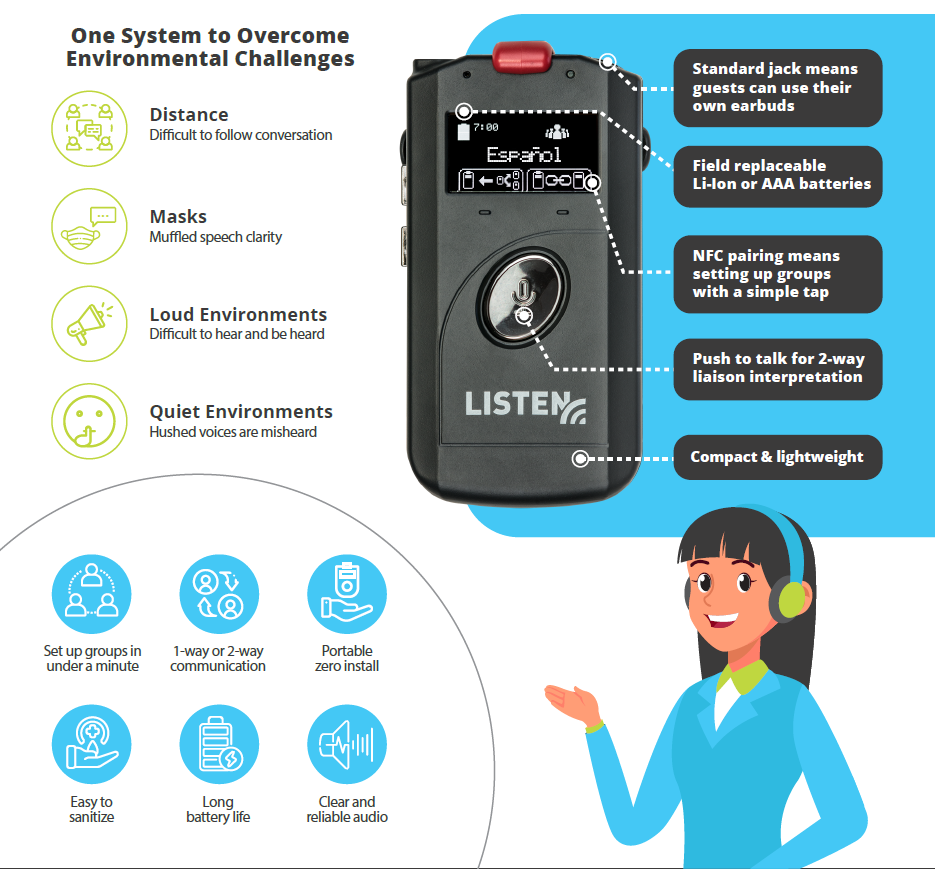 One System to Overcome Environmental Challenges

Distance
Difficult to follow conversation

Masks
Muffled speech clarity

Loud Environments
Difficult to hear and be heard

Quiet Environments
Hushed voices are misheard

7:00
Español

LISTEN

Standard jack means guests can use their own earbuds

Field replaceable Li-Ion or AAA batteries

NFC pairing means setting up groups with a simple tap

Push to talk for 2-way liaison interpretation

Compact & lightweight

Set up groups in under a minute

1-way or 2-way communication

Portable zero install

Easy to sanitize

Long battery life

Clear and reliable audio